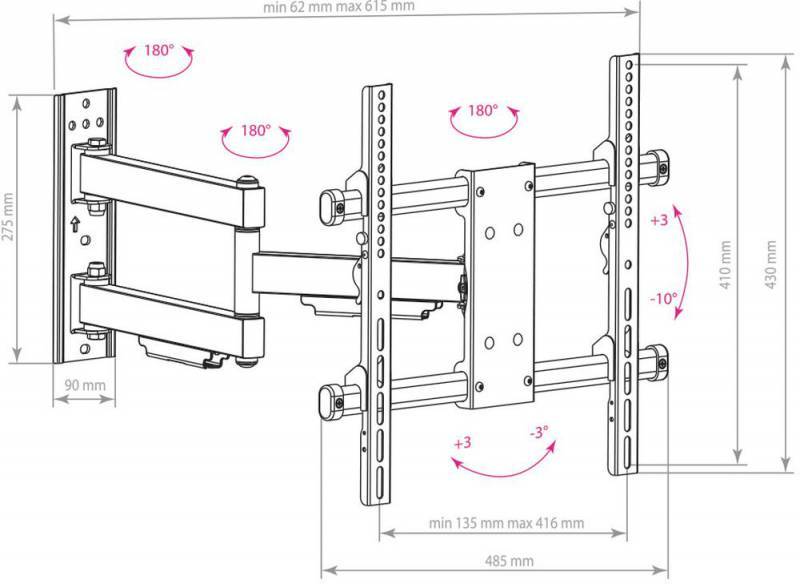 min 62 mm max 615 mm

180°

180°

180°

275 mm

90 mm

+3

-10°

410 mm

430 mm

+3

-3°

min 135 mm max 416 mm

485 mm