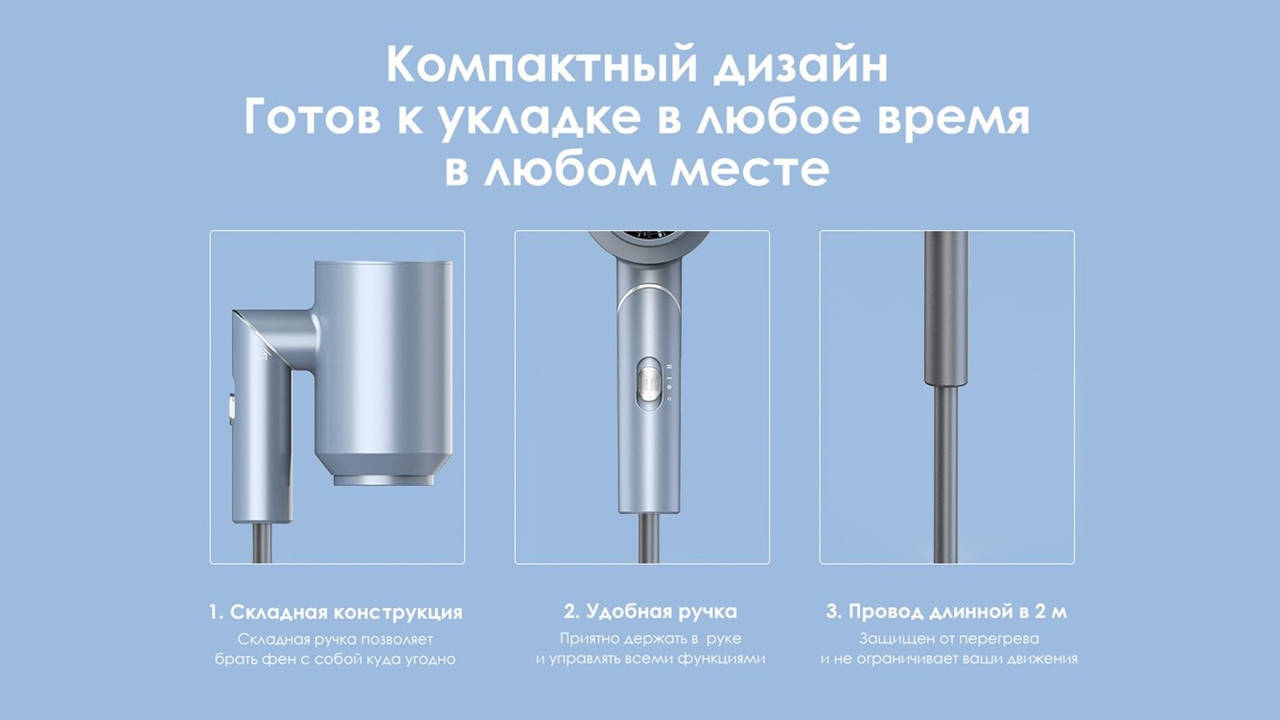 Компактный дизайн
Готов к укладке в любое время в любом месте

1. Складная конструкция
Складная ручка позволяет брать фен с собой куда угодно

2. Удобная ручка
Приятно держать в руке и управлять всеми функциями

3. Провод длинной в 2 м
Защищен от перегрева и не ограничивает ваши движения