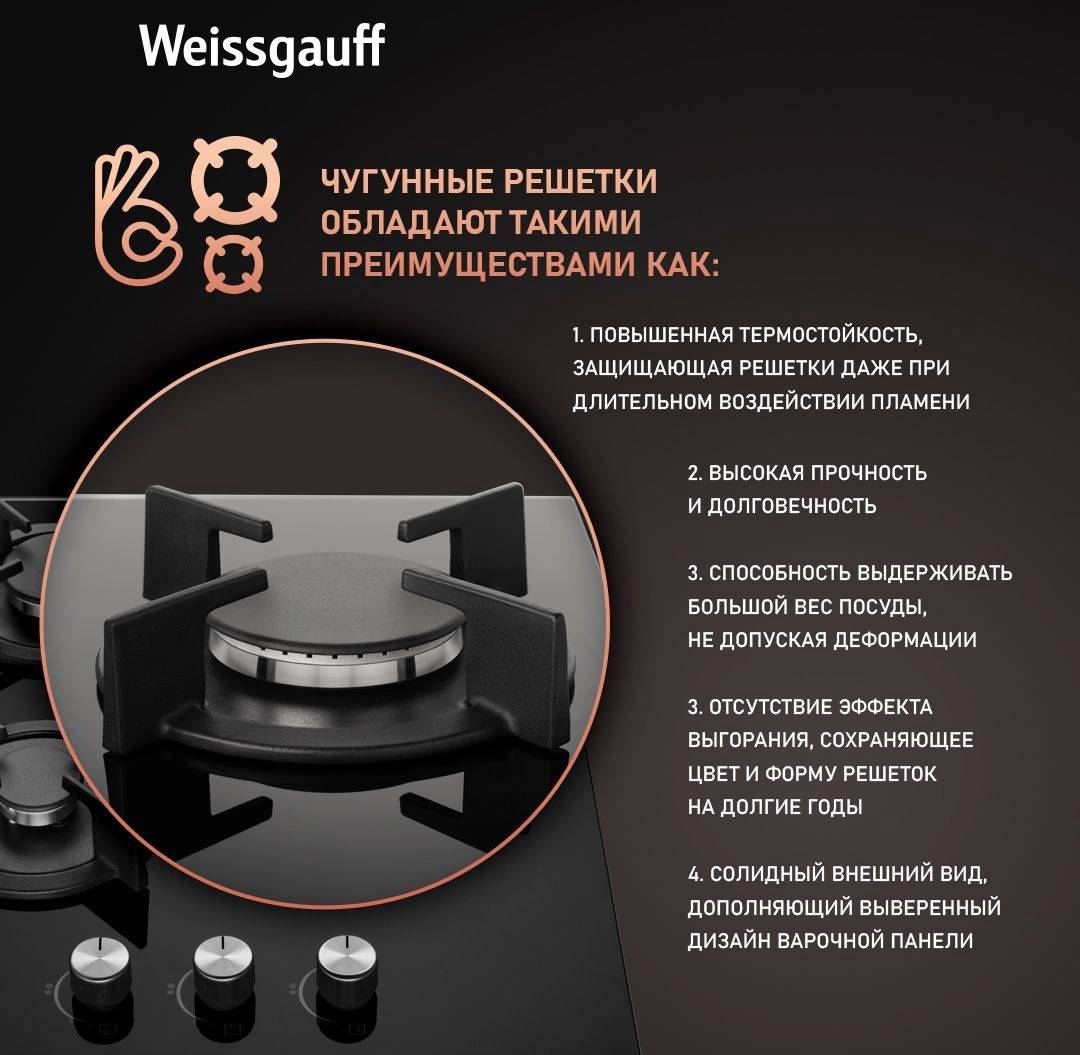 Weissgauff

ЧУГУННЫЕ РЕШЕТКИ ОБЛАДАЮТ ТАКИМИ ПРЕИМУЩЕСТВАМИ КАК:

1. ПОВЫШЕННАЯ ТЕРМОСТОЙКОСТЬ, ЗАЩИЩАЮЩАЯ РЕШЕТКИ ДАЖЕ ПРИ ДЛИТЕЛЬНОМ ВОЗДЕЙСТВИИ ПЛАМЕНИ

2. ВЫСОКАЯ ПРОЧНОСТЬ И ДОЛГОВЕЧНОСТЬ

3. СПОСОБНОСТЬ ВЫДЕРЖИВАТЬ БОЛЬШОЙ ВЕС ПОСУДЫ, НЕ ДОПУСКАЯ ДЕФОРМАЦИИ

3. ОТСУТСТВИЕ ЭФФЕКТА ВЫГОРАНИЯ, СОХРАНЯЮЩЕЕ ЦВЕТ И ФОРМУ РЕШЕТОК НА ДОЛГИЕ ГОДЫ

4. СОЛИДНЫЙ ВНЕШНИЙ ВИД, ДОПОЛНЯЮЩИЙ ВЫВЕРЕННЫЙ ДИЗАЙН ВАРОЧНОЙ ПАНЕЛИ