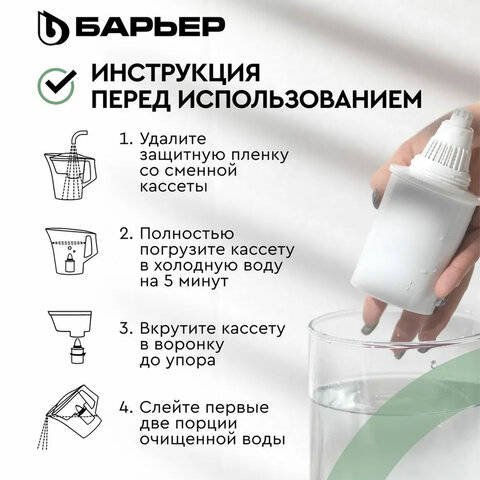 БАРЬЕР

ИНСТРУКЦИЯ ПЕРЕД ИСПОЛЬЗОВАНИЕМ

1. Удалите защитную пленку со сменной кассеты

2. Полностью погрузите кассету в холодную воду на 5 минут

3. Вкрутите кассету в воронку до упора

4. Слейте первые две порции очищенной воды