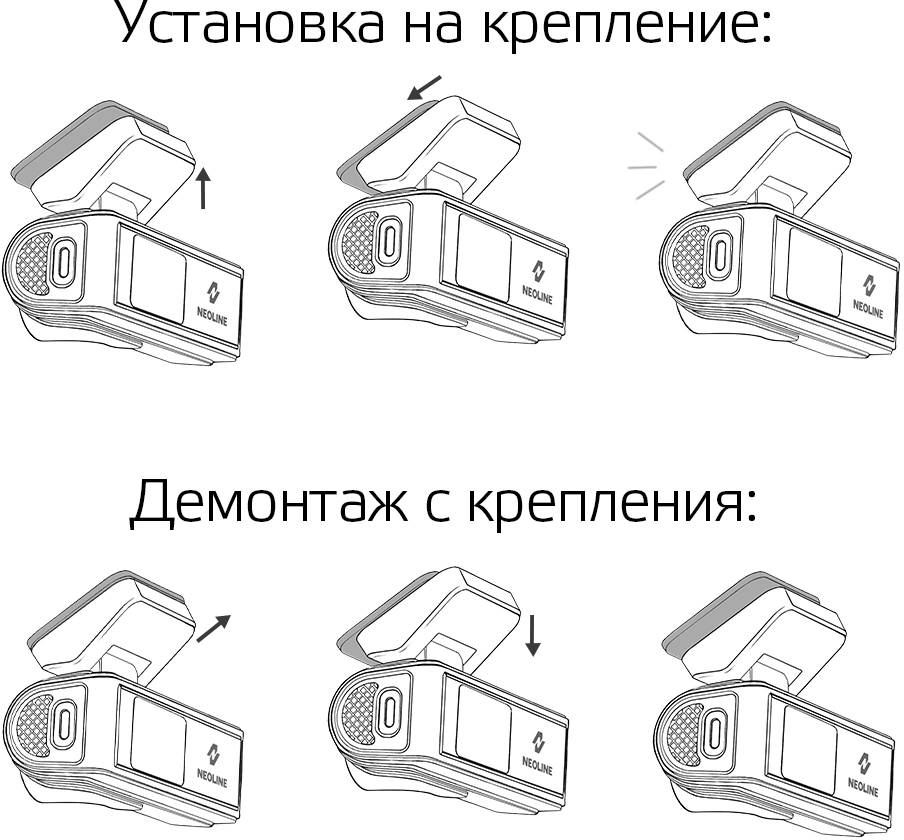 Установка на крепление:

NEOLINE

NEOLINE

NEOLINE

Демонтаж с крепления:

NEOLINE

NEOLINE

NEOLINE