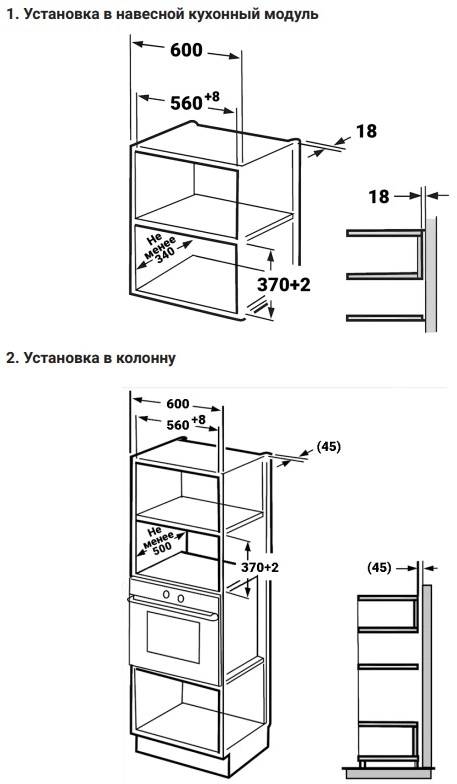 1. Установка в навесной кухонный модуль

600

$560^{+8}$

18

18

Не менее 340

370+2

2. Установка в колонну

600

$560^{+8}$

(45)

Не менее 500

370+2

(45)