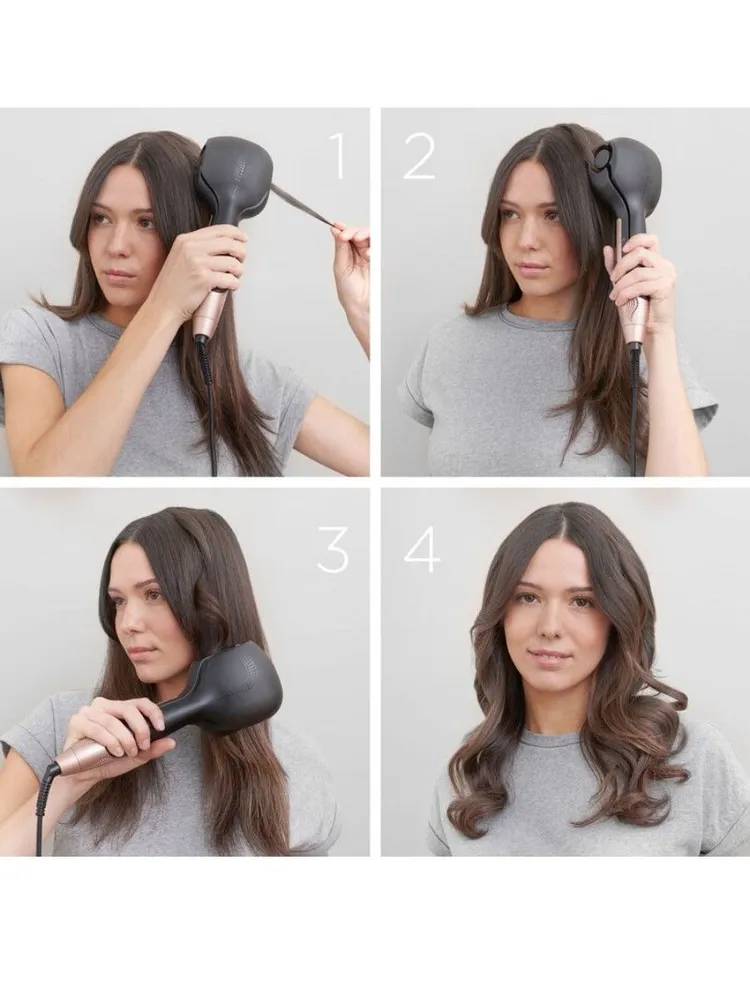 1
2
3
4