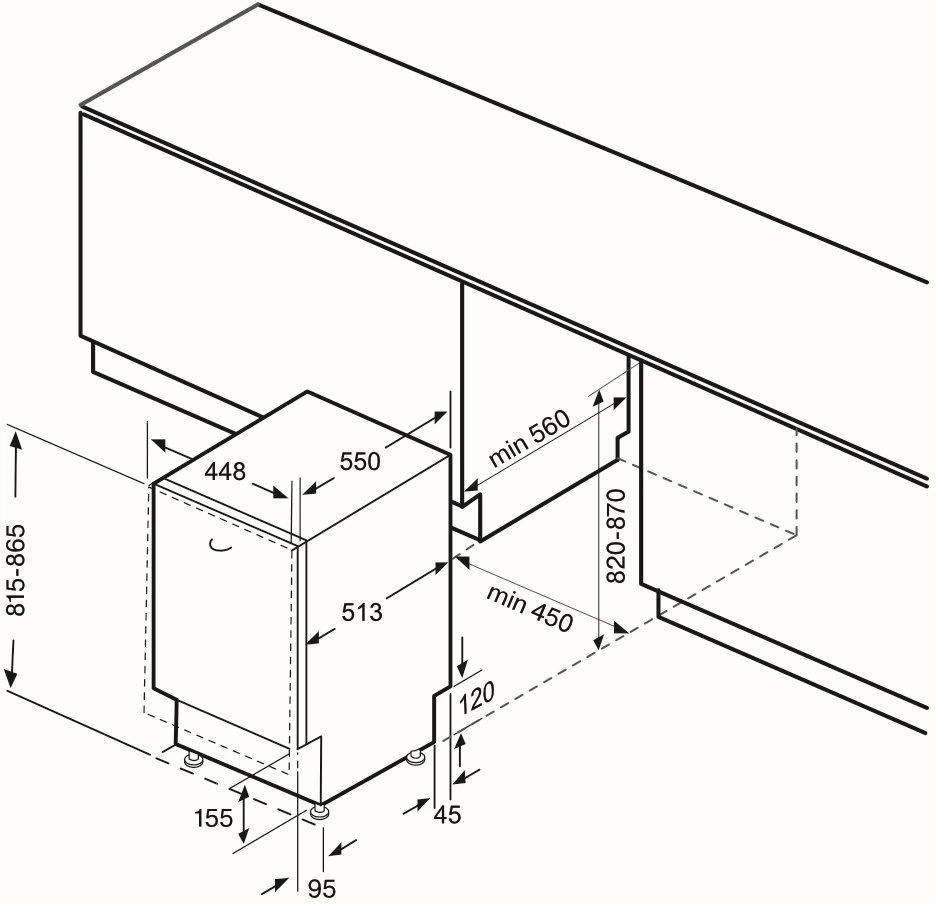 815-865
448
550
min 560
820-870
513
min 450
120
155
45
95