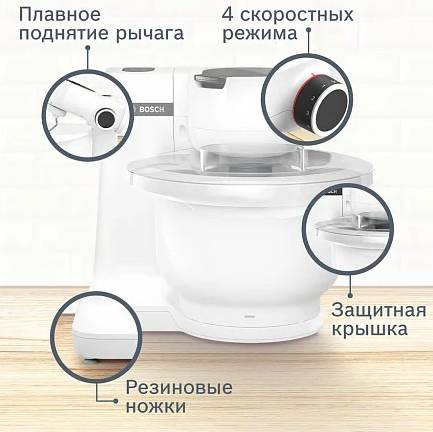 Плавное поднятие рычага

4 скоростных режима

BOSCH

Защитная крышка

Резиновые ножки