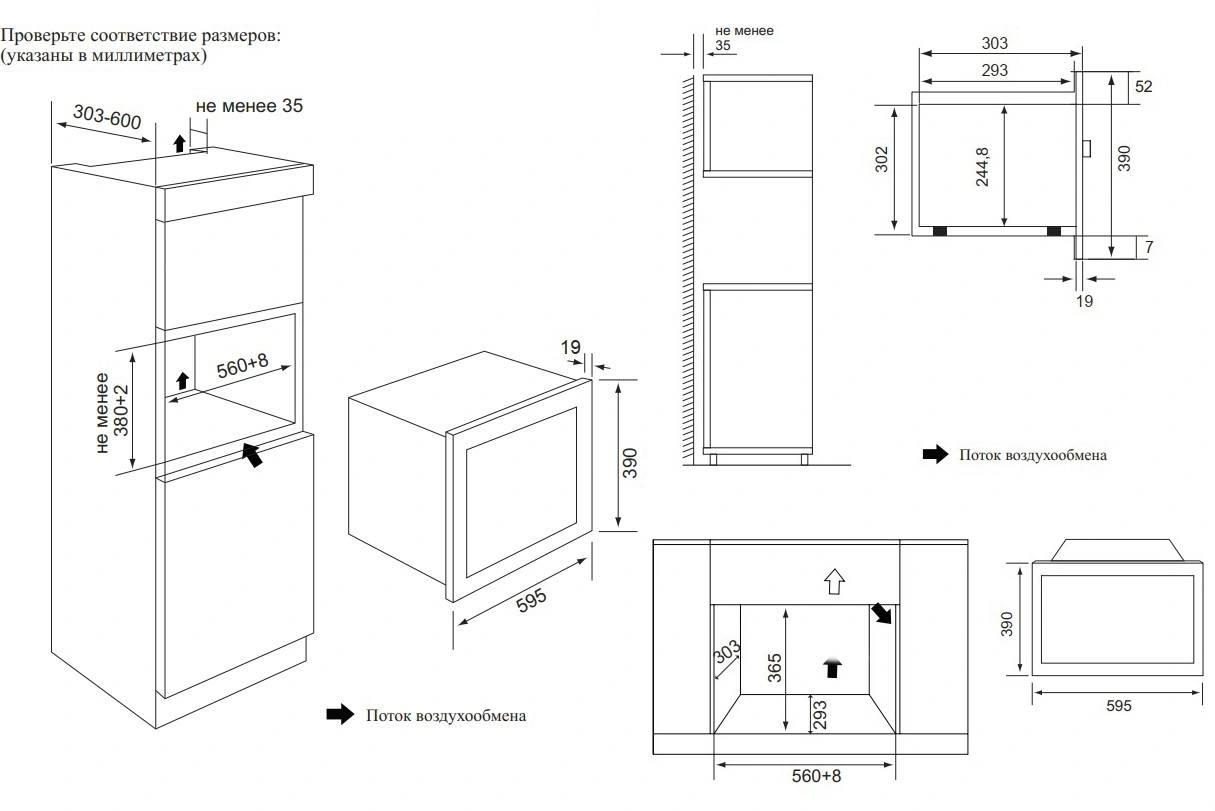 Проверьте соответствие размеров:
(указаны в миллиметрах)

303-600
не менее 35

560+8
не менее
380+2

19
390
595

Поток воздухообмена

не менее
35

303
293
52
302
244,8
390
7
19

Поток воздухообмена

303
365
293
560+8

390
595