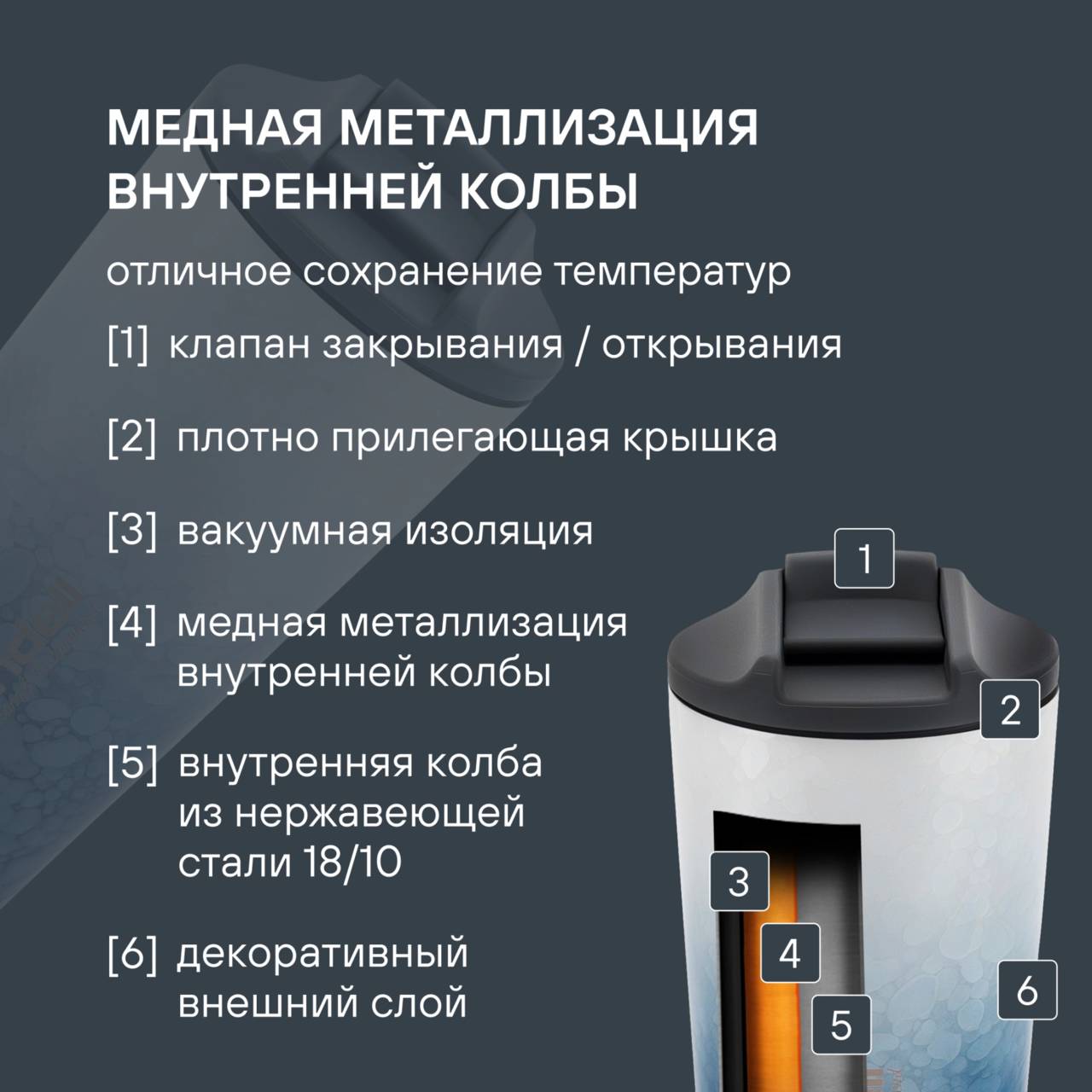 МЕДНАЯ МЕТАЛЛИЗАЦИЯ ВНУТРЕННЕЙ КОЛБЫ

отличное сохранение температур

[1] клапан закрывания / открывания

[2] плотно прилегающая крышка

[3] вакуумная изоляция

[4] медная металлизация внутренней колбы

[5] внутренняя колба из нержавеющей стали 18/10

[6] декоративный внешний слой

1

2

3

4

5

6